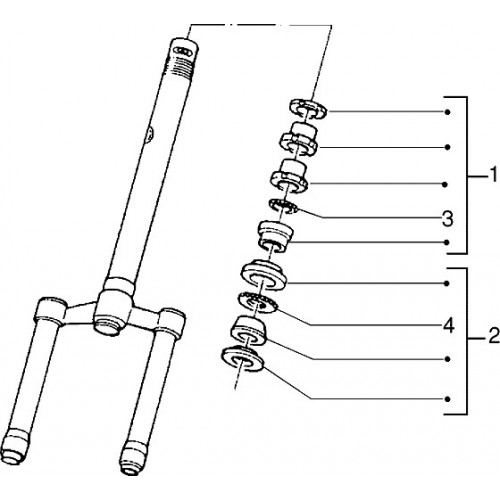 1
3
4
2